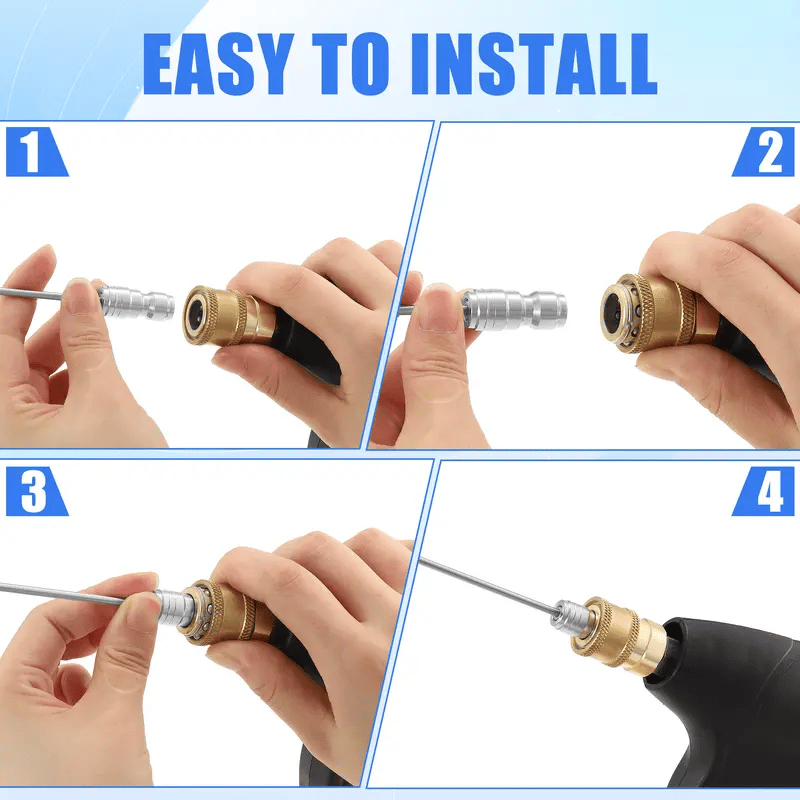 EASY TO INSTALL

1

2

3

4