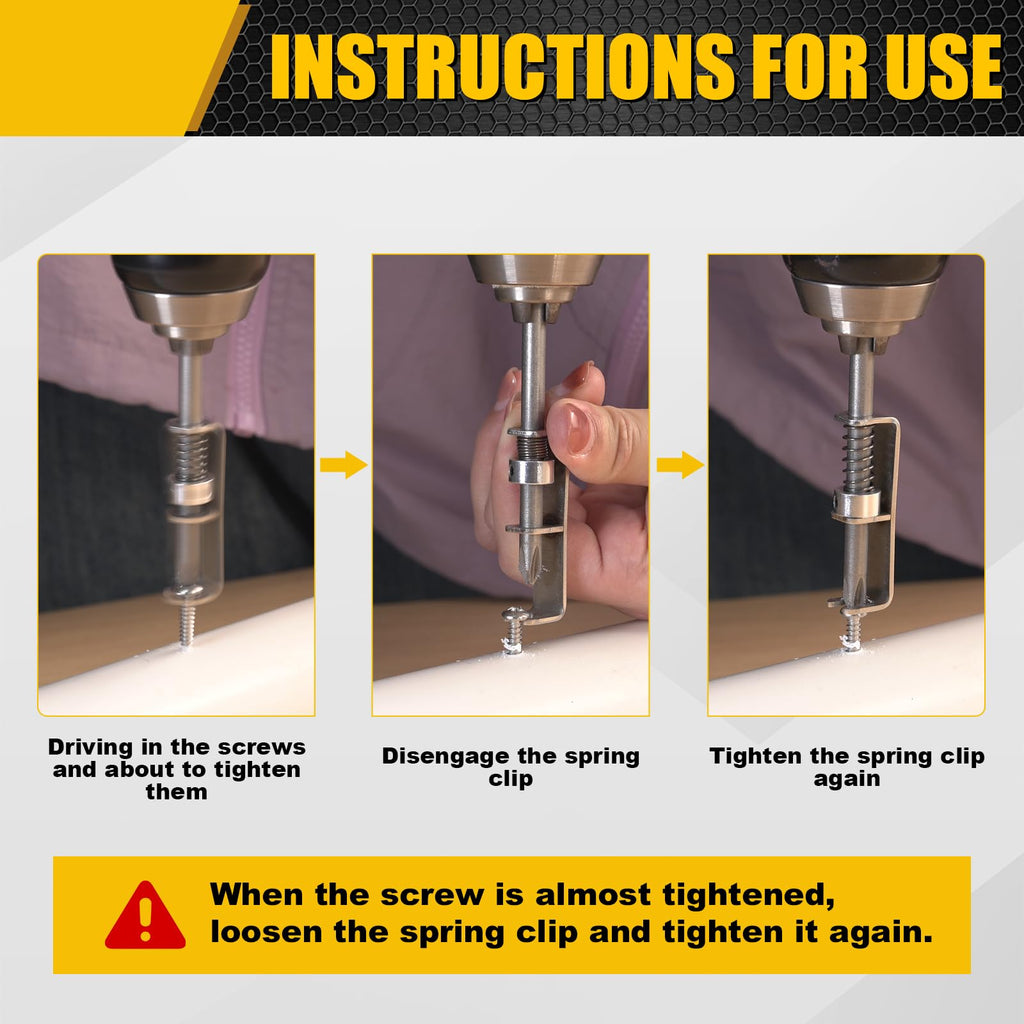 INSTRUCTIONS FOR USE

Driving in the screws and about to tighten them

Disengage the spring clip

Tighten the spring clip again

When the screw is almost tightened, loosen the spring clip and tighten it again.